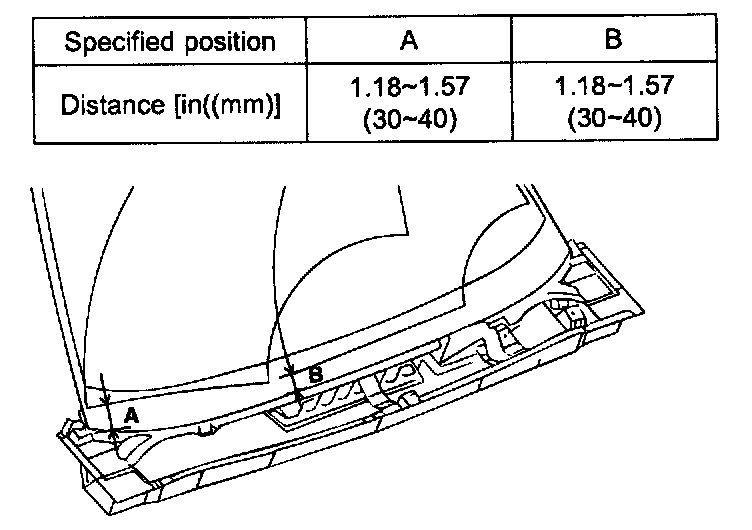 | Specified position | A | B |
|---|---|---|
| Distance [in((mm)] | 1.18~1.57 (30~40) | 1.18~1.57 (30~40) |

B
A