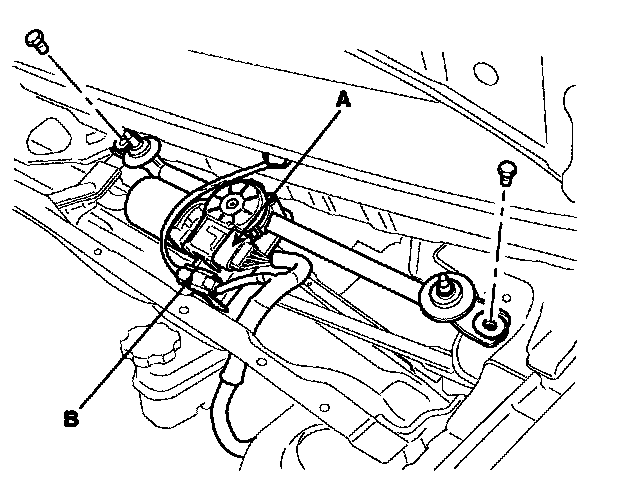 A

B