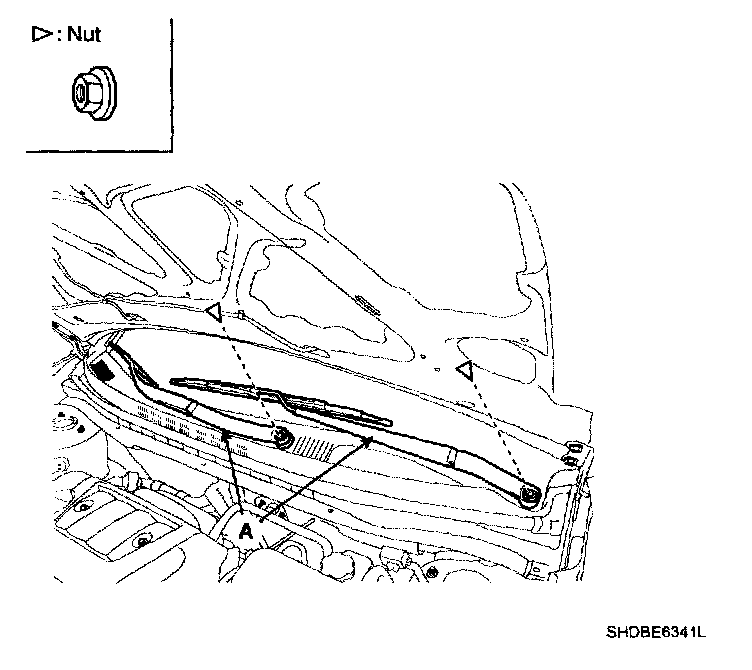 ▷: Nut

A

SHDBE6341L