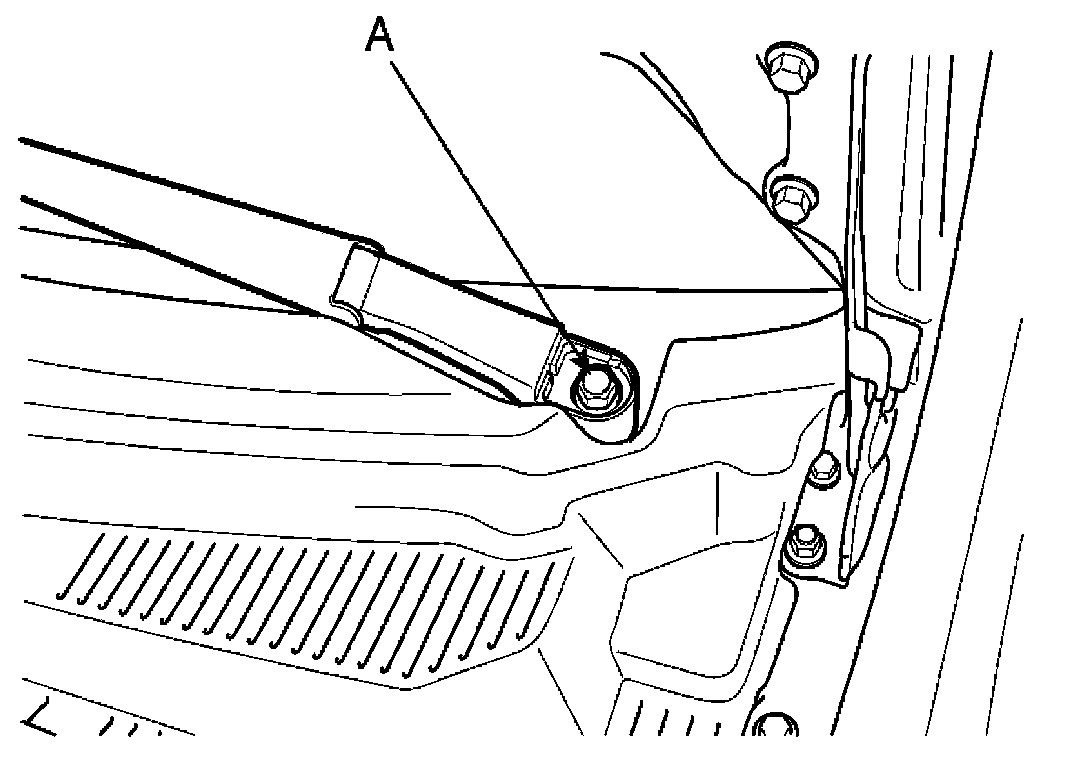 A