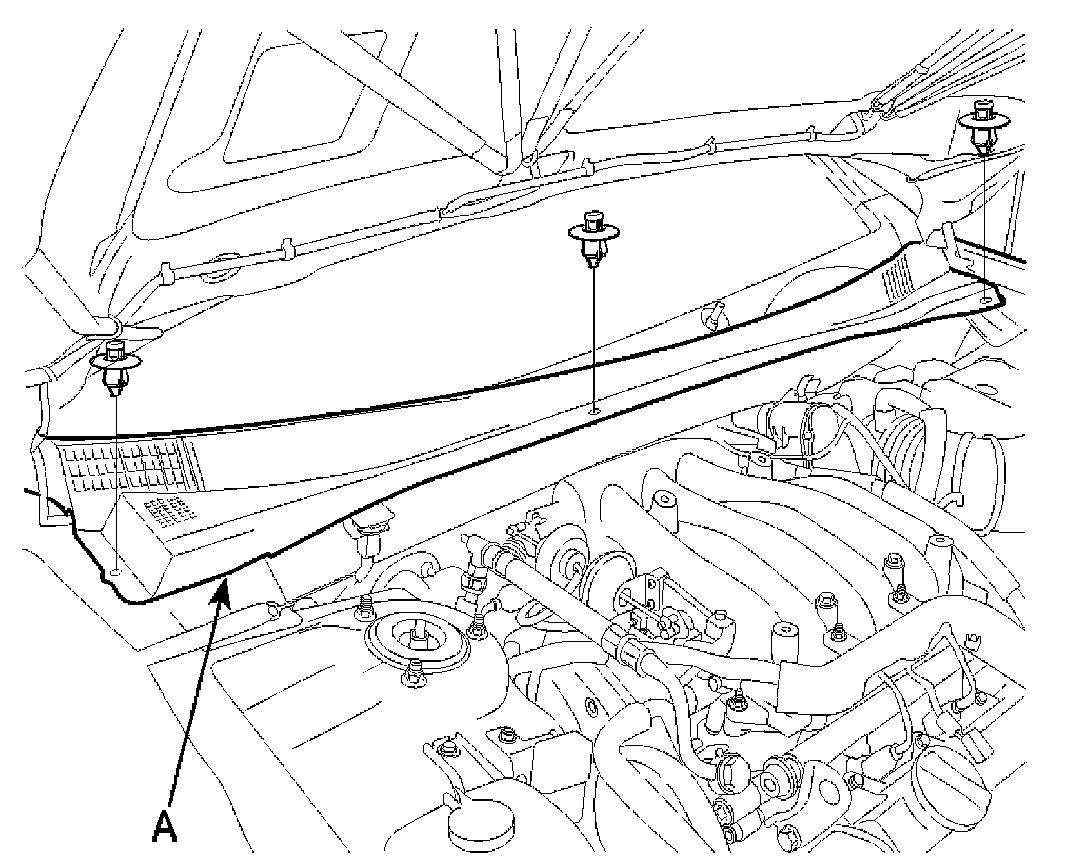 A