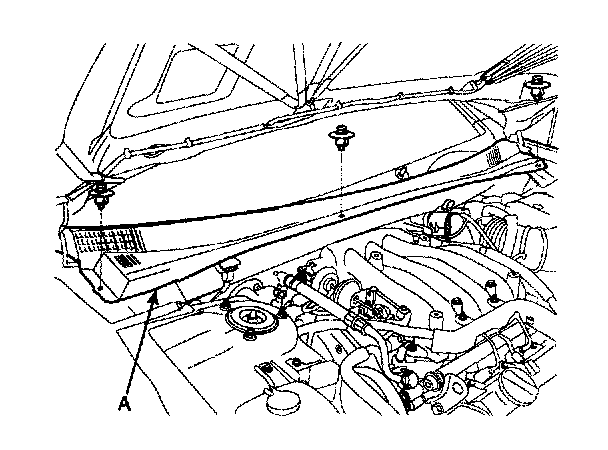 A