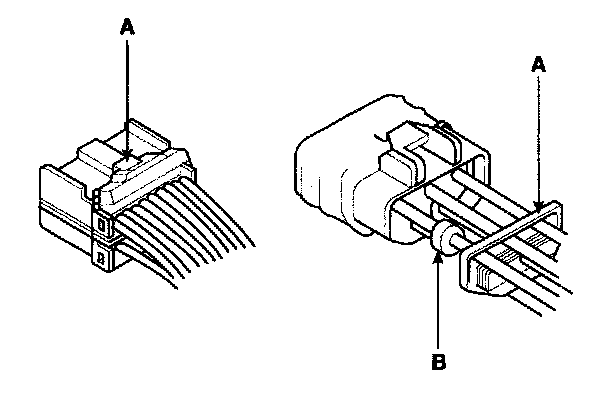 A

A

B