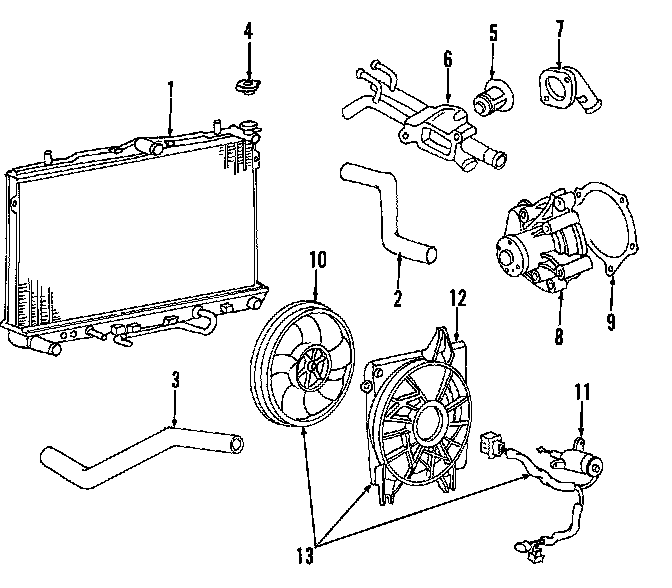 4
5
7
6
1
2
10
12
8
9
3
11
13