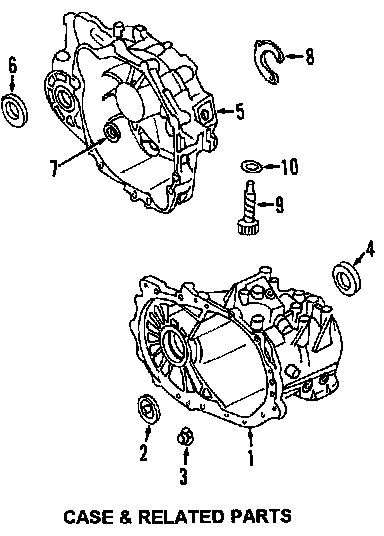 6
8
5
7
10
9
4
2
3
1
CASE & RELATED PARTS