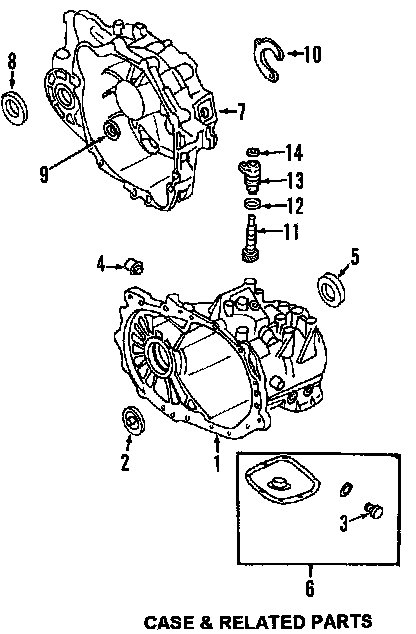 8
10
7
9
14
13
12
11
4
5
2
1
3
6
CASE & RELATED PARTS