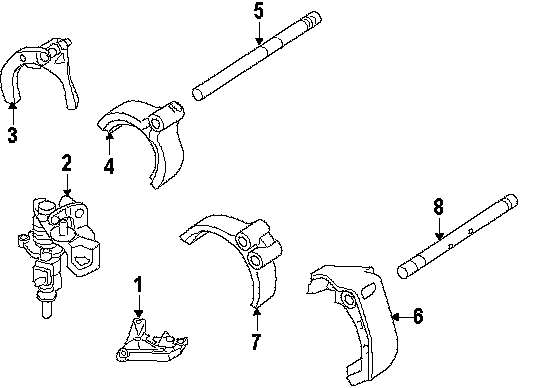 5
3
4
2
8
1
7
6