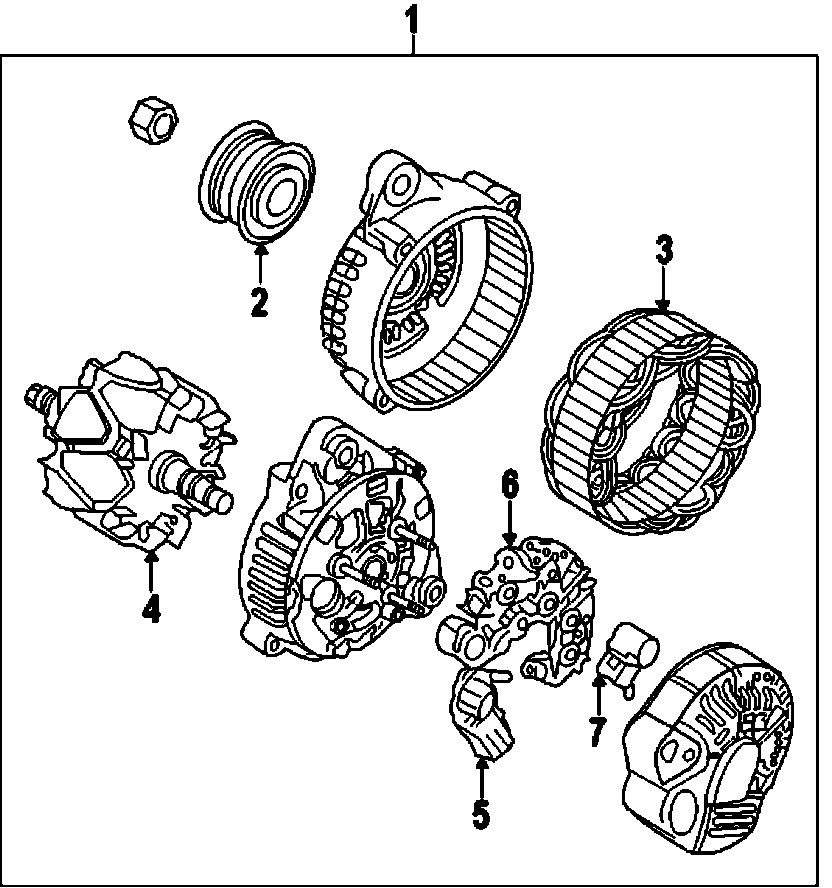 1
2
3
4
6
7
5