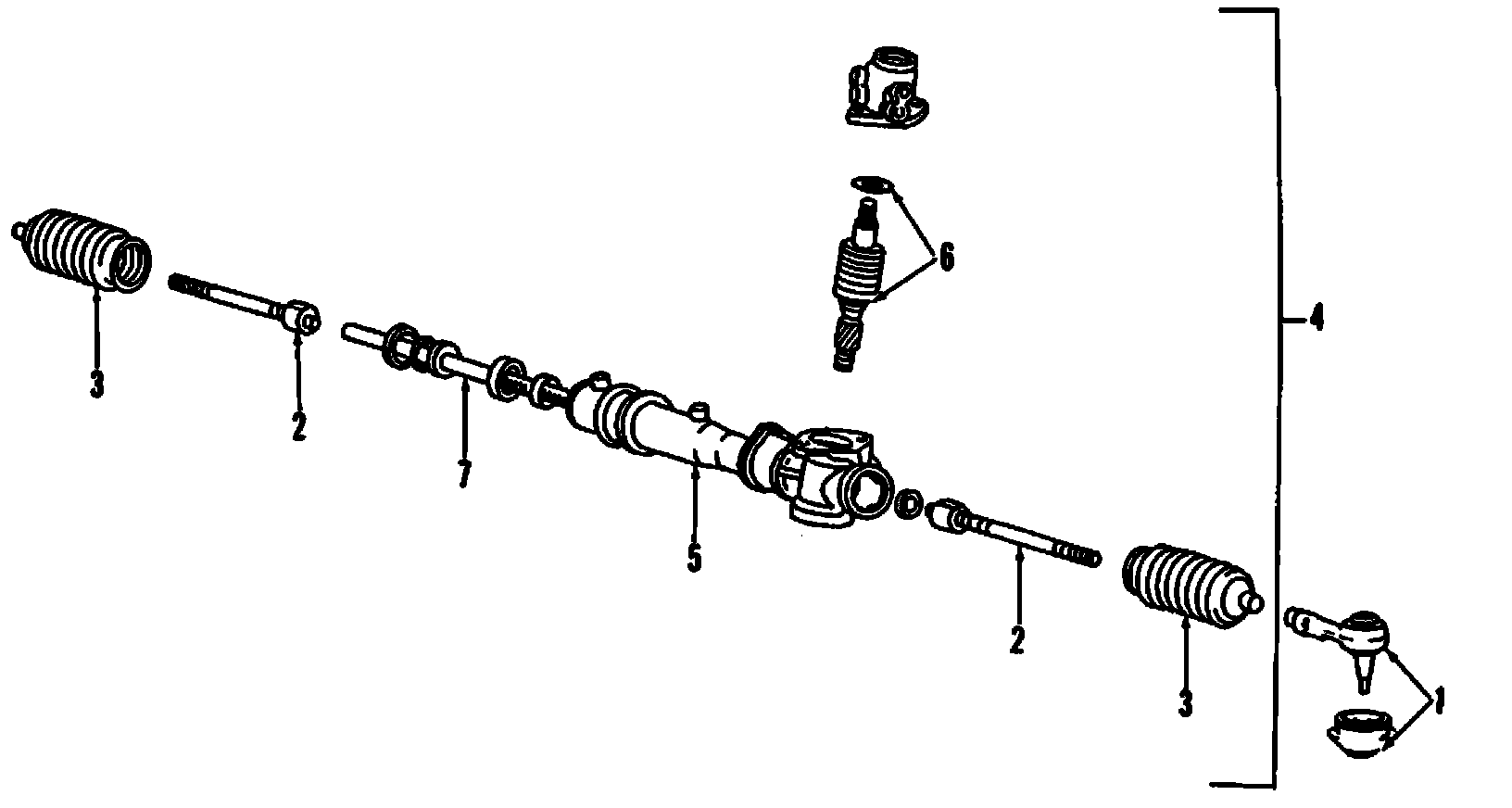 6
4
3
2
7
5
2
3
1