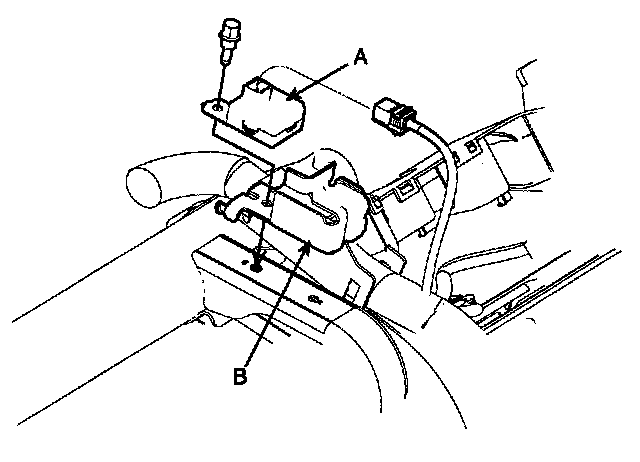 A

B