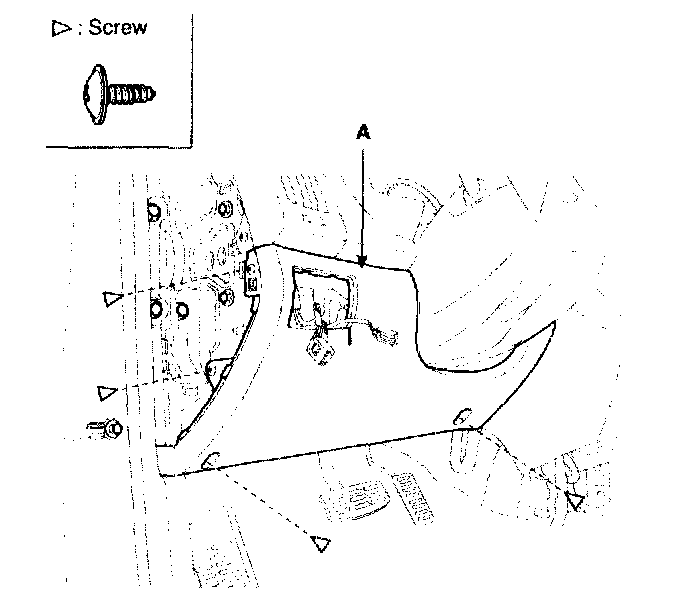 ▷ : Screw

A