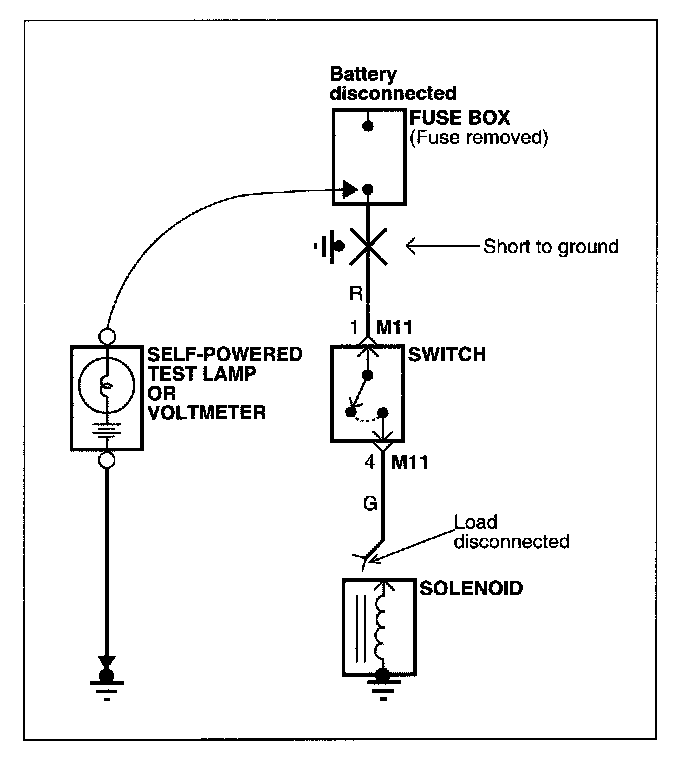 Battery disconnected

FUSE BOX
(Fuse removed)

Short to ground

R

1 M11

SWITCH

SELF-POWERED TEST LAMP OR VOLTMETER

4 M11

G

Load disconnected

SOLENOID