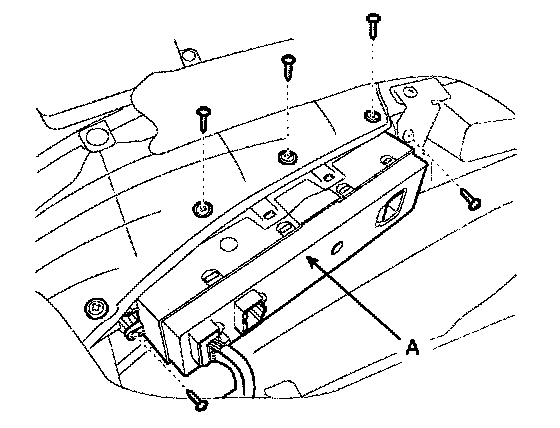 A