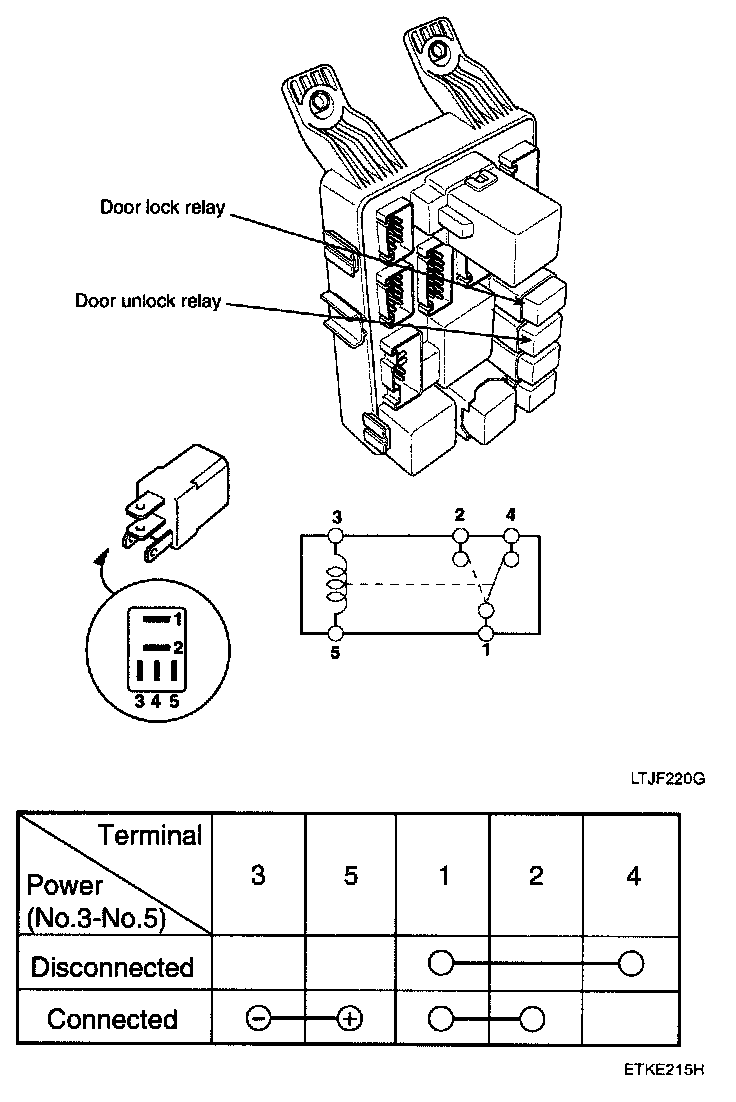 Door lock relay

Door unlock relay

1
2
3 4 5

3
2
4
5
1

LTJF220G

| Terminal / Power (No.3-No.5) | 3 | 5 | 1 | 2 | 4 |
|---|---|---|---|---|---|
| Disconnected | | | ○ | | ○ |
| Connected | ⊖ | ⊕ | ○ | ○ | |

ETKE215H