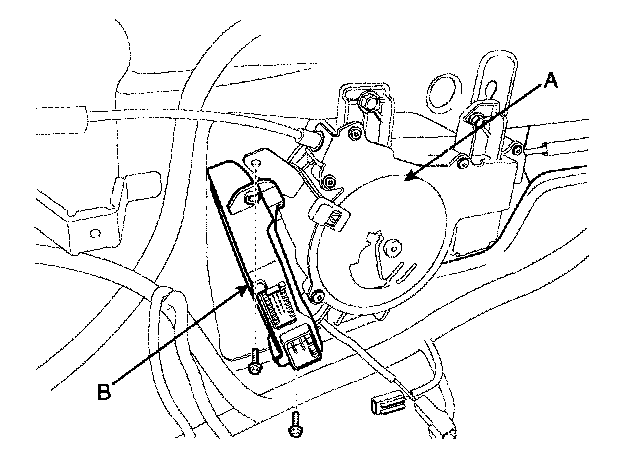 A

B