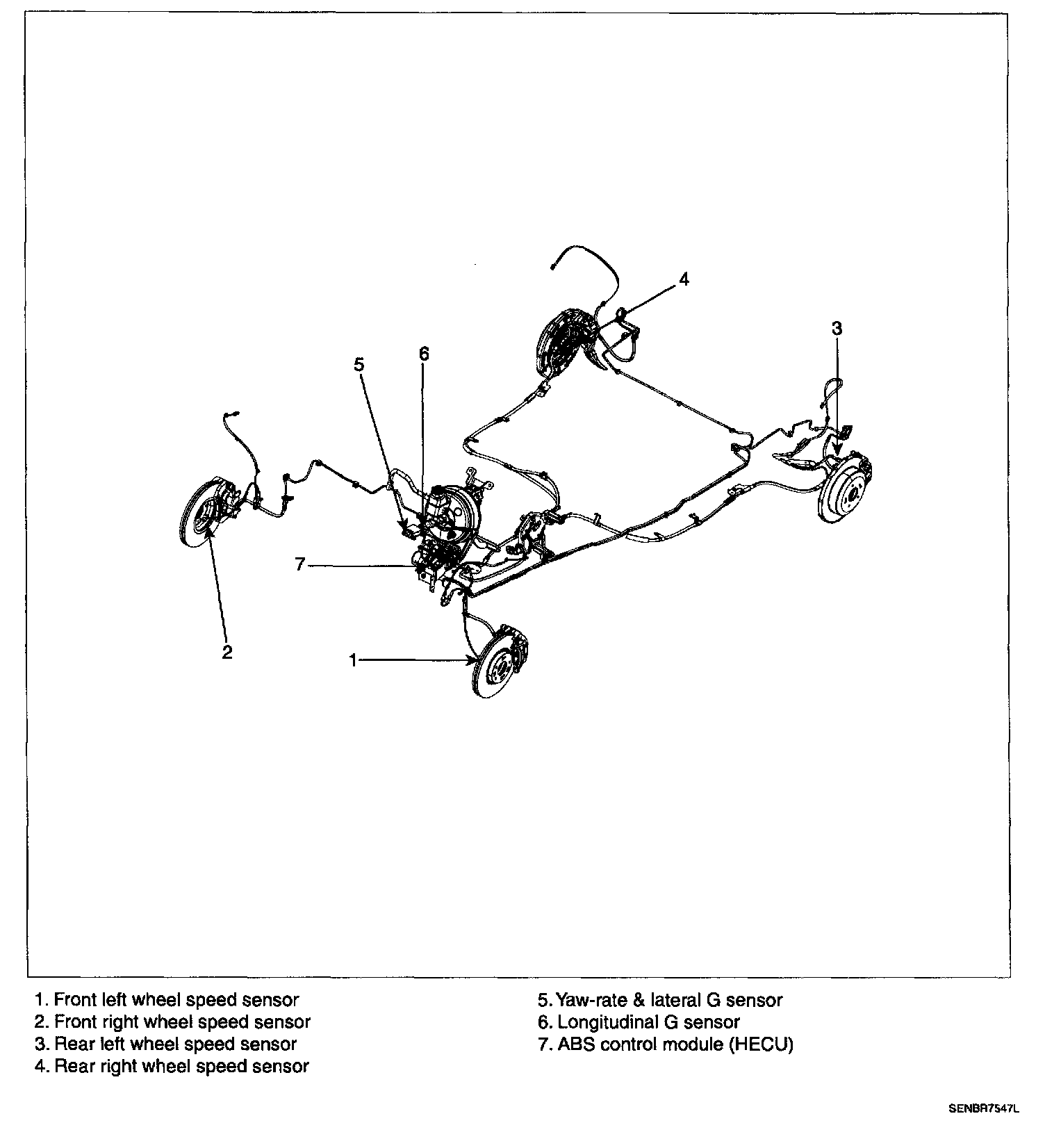 4

3

5

6

7

2

1

1. Front left wheel speed sensor
2. Front right wheel speed sensor
3. Rear left wheel speed sensor
4. Rear right wheel speed sensor

5. Yaw-rate & lateral G sensor
6. Longitudinal G sensor
7. ABS control module (HECU)

SENBR7547L