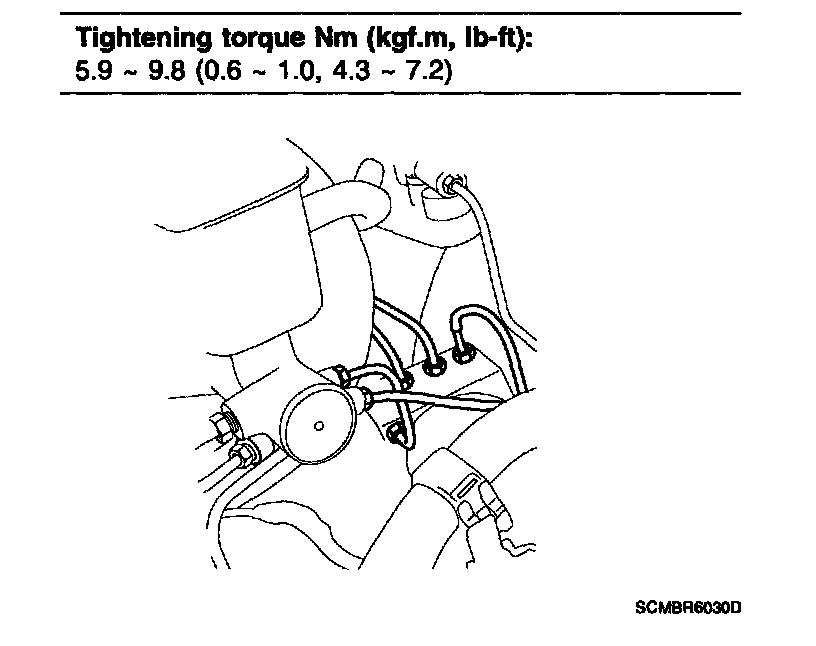 Tightening torque Nm (kgf.m, lb-ft):
5.9 ~ 9.8 (0.6 ~ 1.0, 4.3 ~ 7.2)

SCMBR6030D