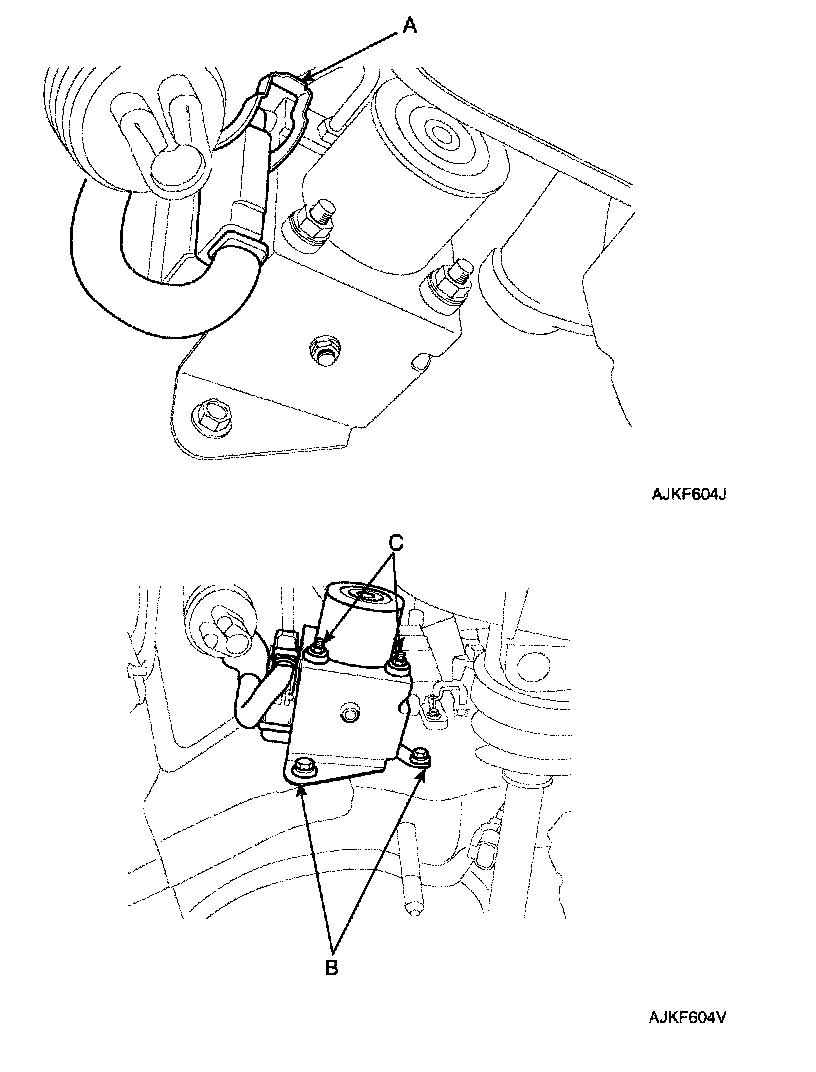 A

AJKF604J

C

B

AJKF604V