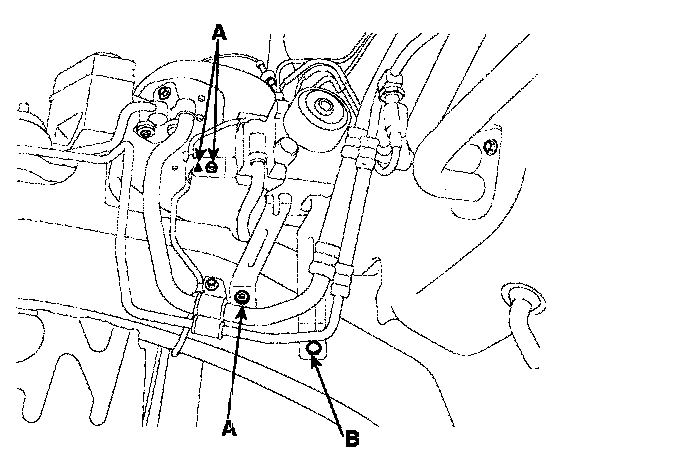 A

A

B