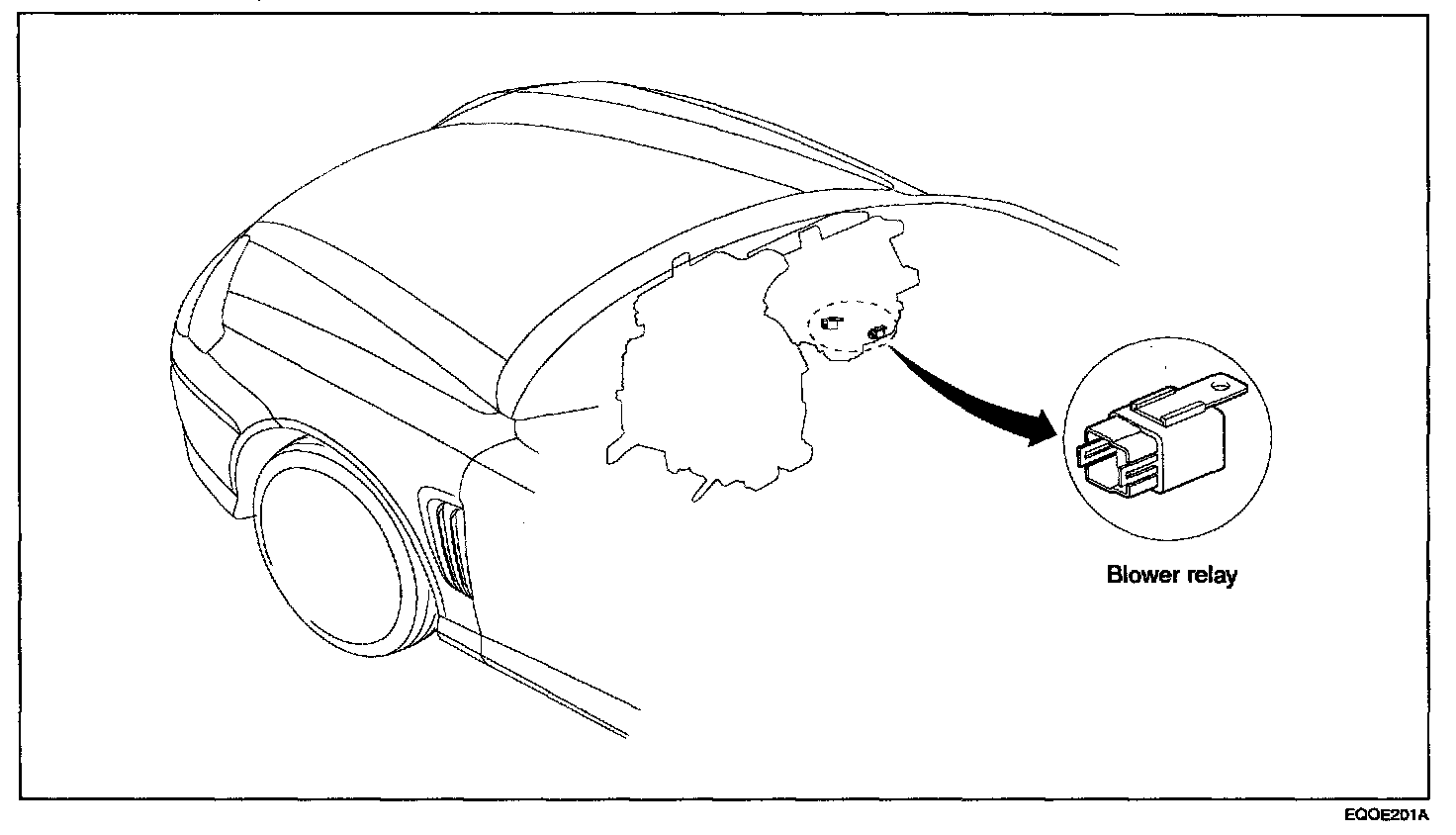 Blower relay

EQOE201A