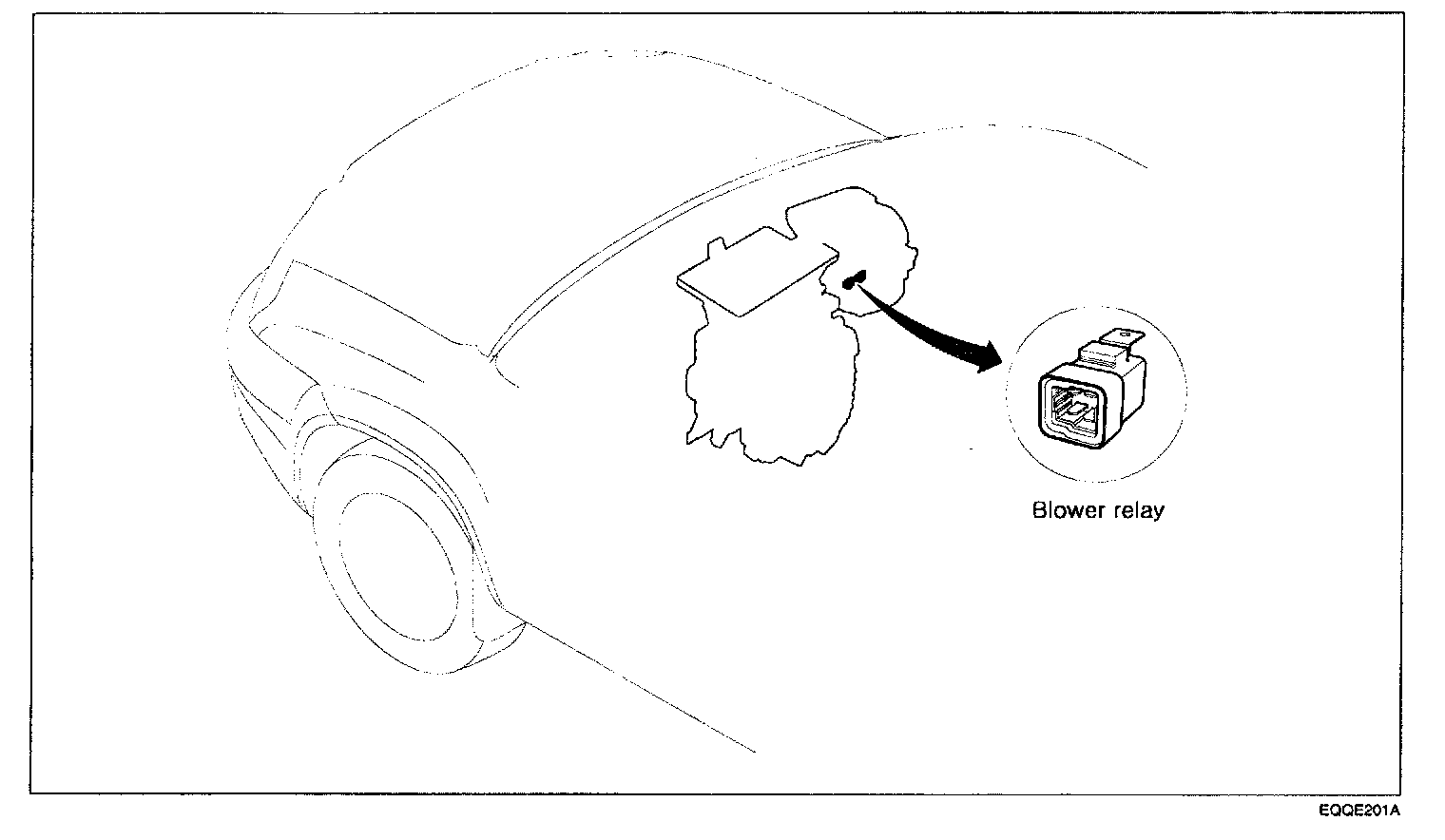 Blower relay

EQQE201A