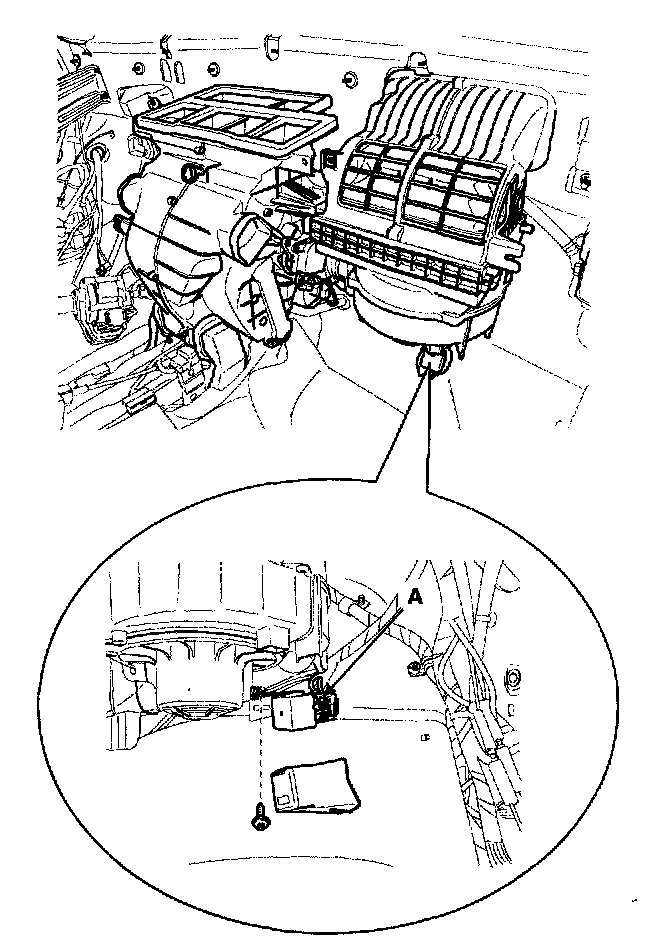 A