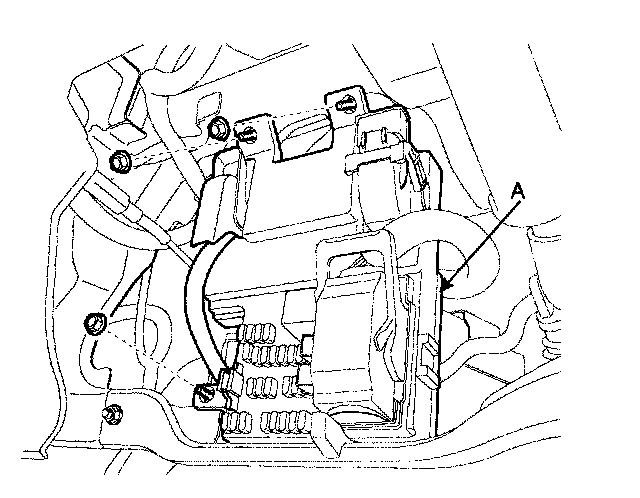 A