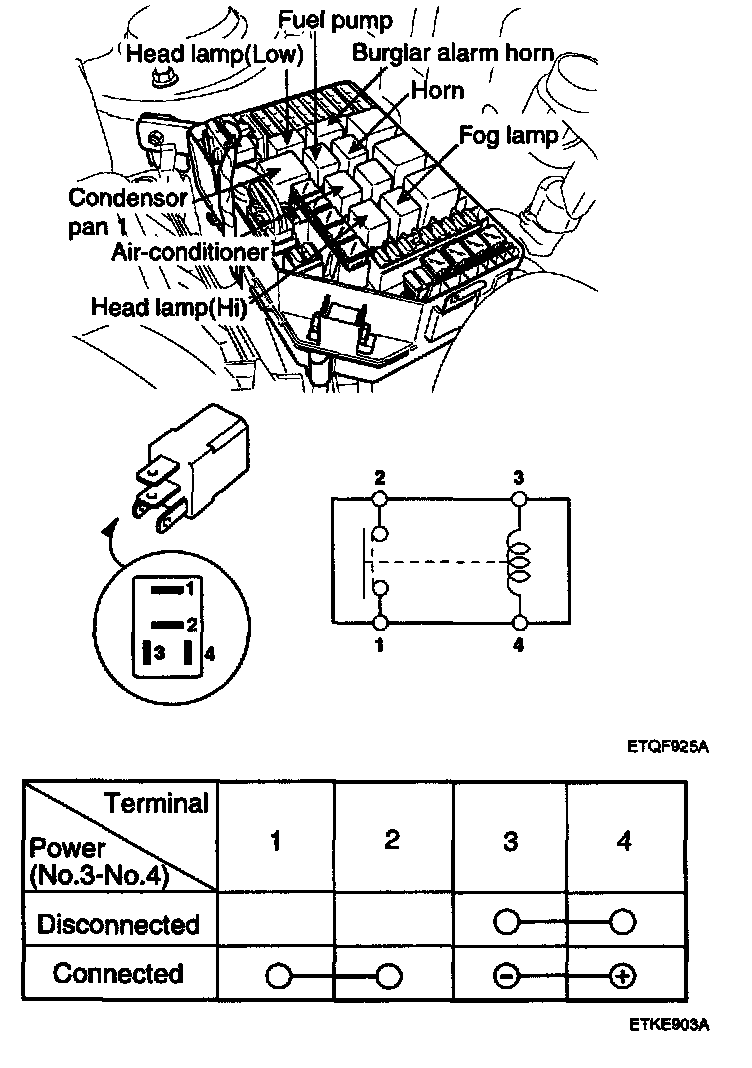 Fuel pump
Head lamp(Low)
Burglar alarm horn
Horn
Fog lamp
Condensor pan 1
Air-conditioner
Head lamp(Hi)

1
2
3
4

2
3
1
4

ETQF925A

| Terminal / Power (No.3-No.4) | 1 | 2 | 3 | 4 |
|---|---|---|---|---|
| Disconnected | | | ○ | ○ |
| Connected | ○ | ○ | ⊖ | ⊕ |

ETKE903A