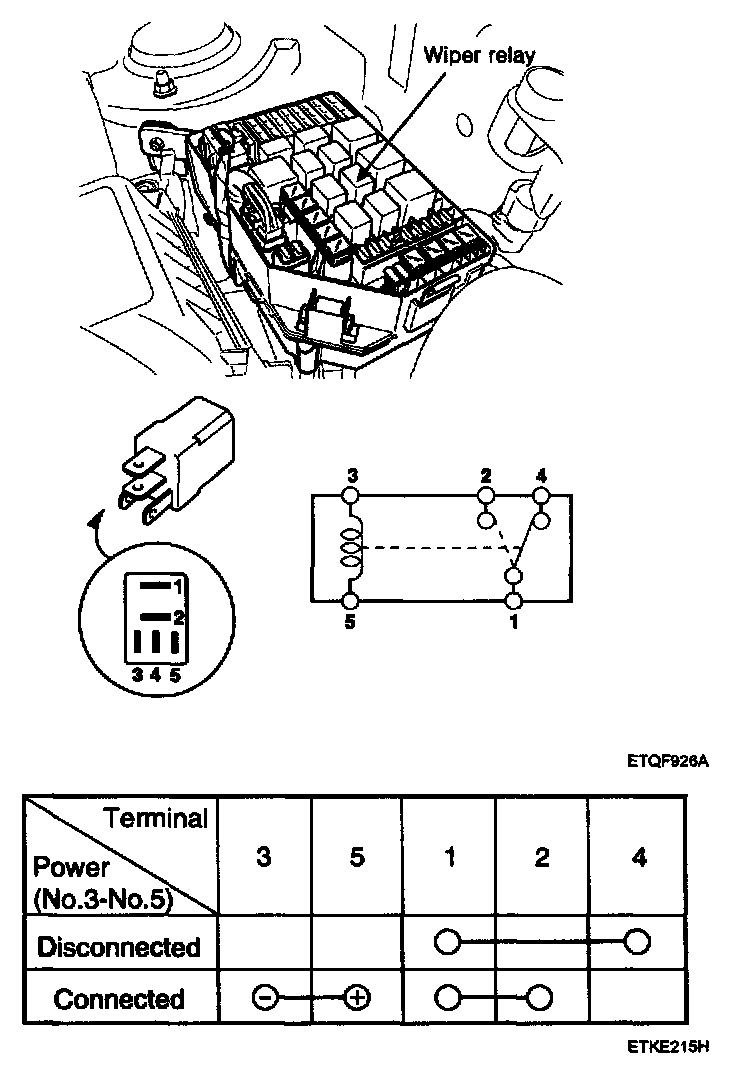 Wiper relay

1
2
3 4 5

3 2 4
5 1

ETQF926A

| Terminal / Power (No.3-No.5) | 3 | 5 | 1 | 2 | 4 |
|---|---|---|---|---|---|
| Disconnected | | | ○ | | ○ |
| Connected | ⊖ | ⊕ | ○ | ○ | |

ETKE215H