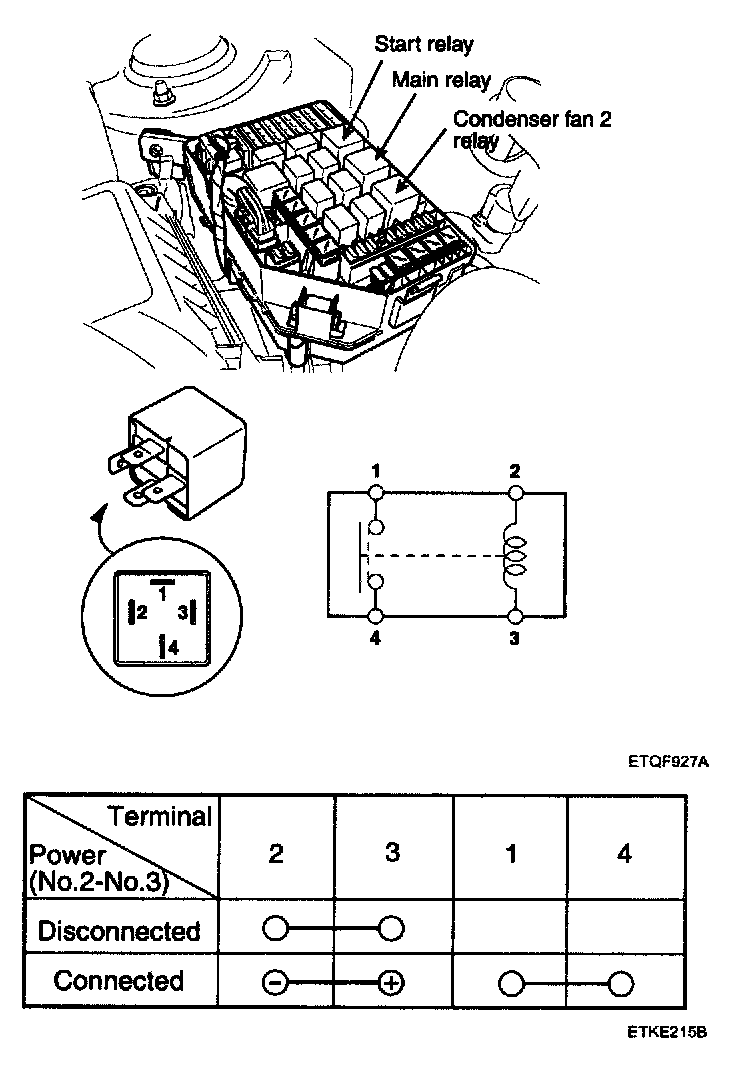 Start relay
Main relay
Condenser fan 2 relay

1
2
3
4

1
2
4
3

ETQF927A

| Terminal / Power (No.2-No.3) | 2 | 3 | 1 | 4 |
|---|---|---|---|---|
| Disconnected | ○— | —○ | | |
| Connected | ⊖— | —⊕ | ○— | —○ |

ETKE215B