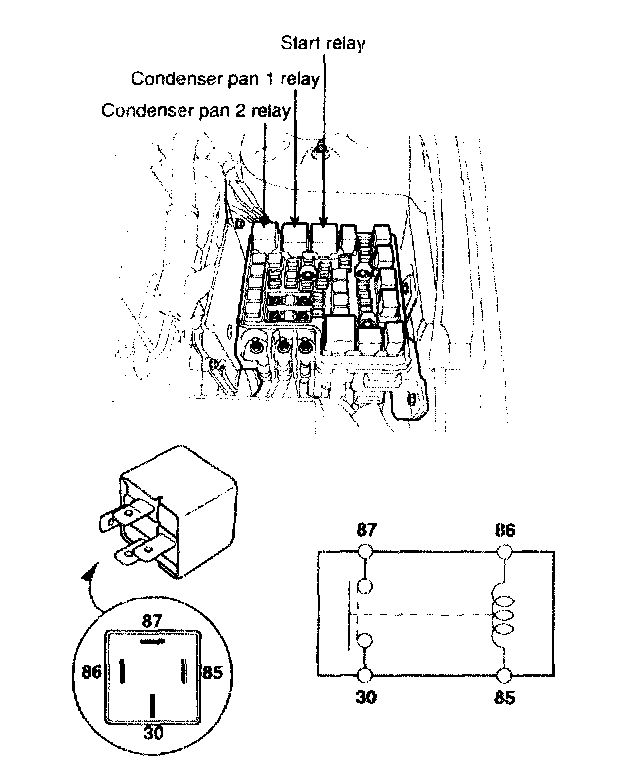 Start relay
Condenser pan 1 relay
Condenser pan 2 relay

87
86
85
30

87
86
30
85