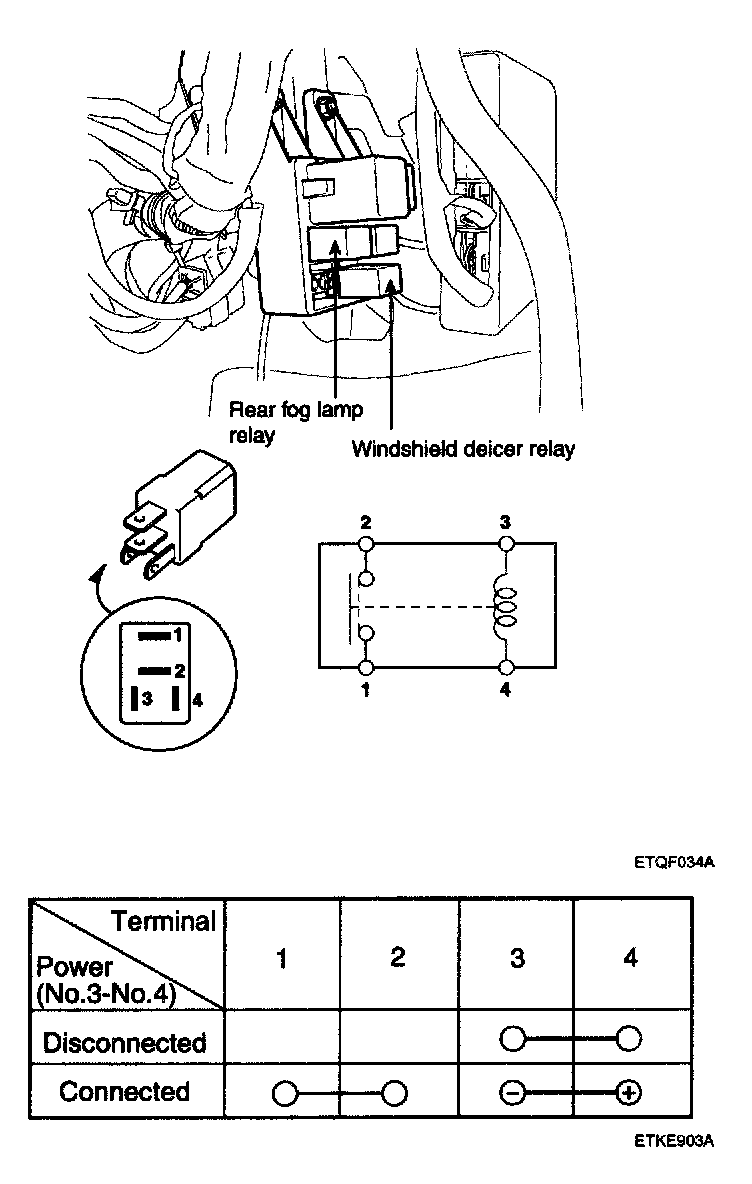 Rear fog lamp relay

Windshield deicer relay

1
2
3
4

2
3
1
4

ETQF034A

| Terminal / Power (No.3-No.4) | 1 | 2 | 3 | 4 |
|---|---|---|---|---|
| Disconnected | | | ○ | ○ |
| Connected | ○ | ○ | ⊖ | ⊕ |

ETKE903A