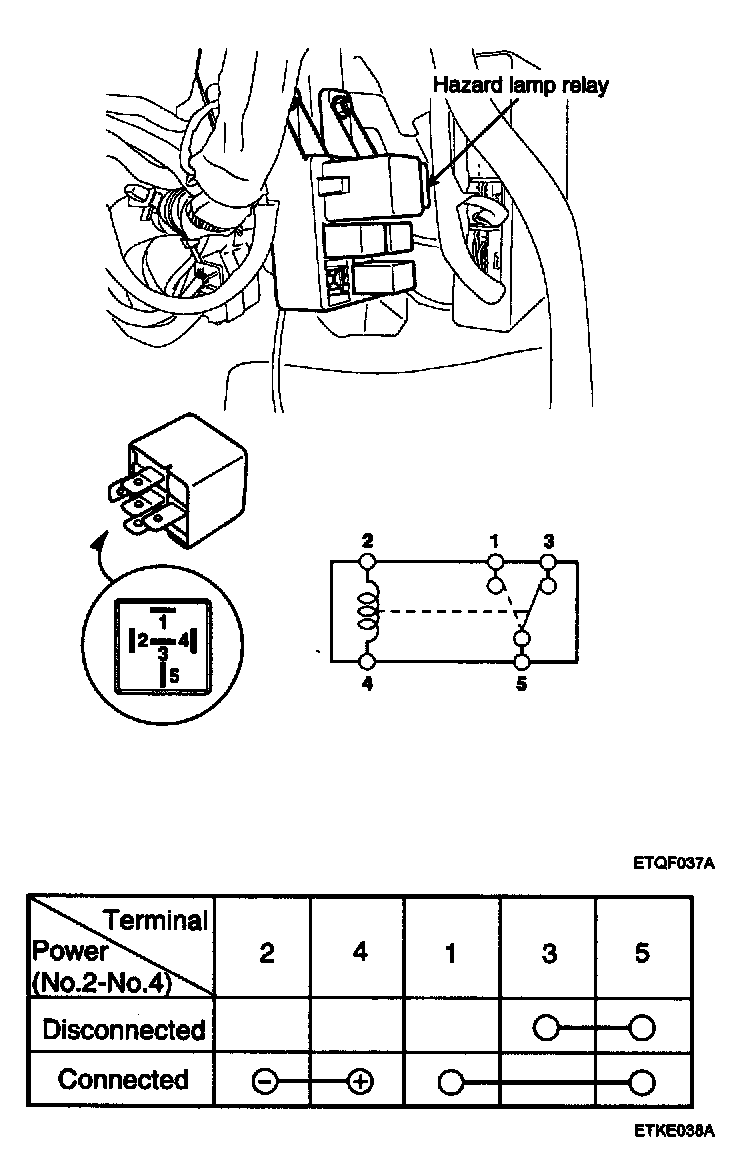 Hazard lamp relay

1
2 4
3
5

2 1 3
4 5

ETQF037A

| Terminal / Power (No.2-No.4) | 2 | 4 | 1 | 3 | 5 |
|---|---|---|---|---|---|
| Disconnected | | | | ○ | ○ |
| Connected | ⊖ | ⊕ | ○ | | ○ |

ETKE038A