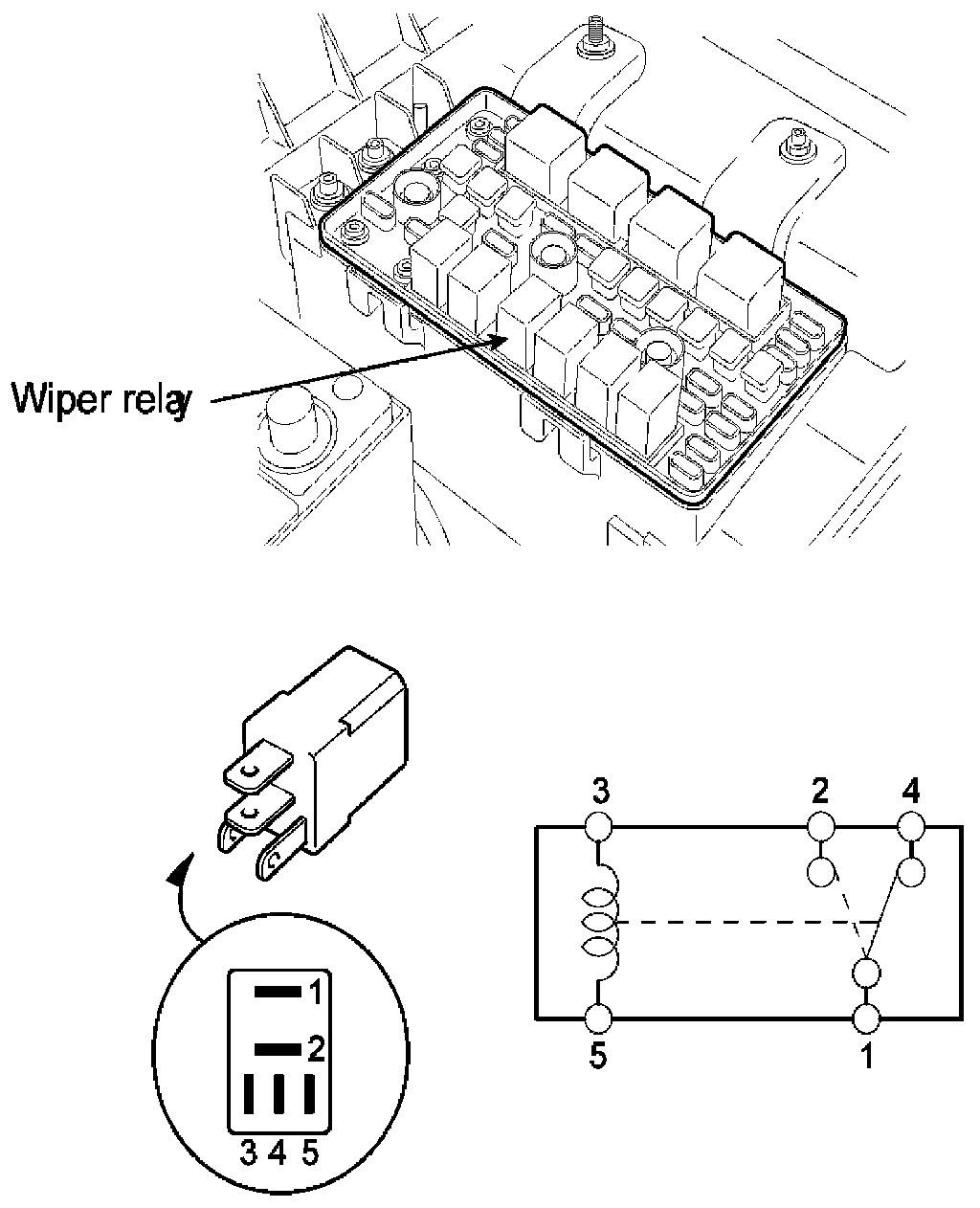 Wiper relay

1
2
3 4 5

3
2
4
5
1