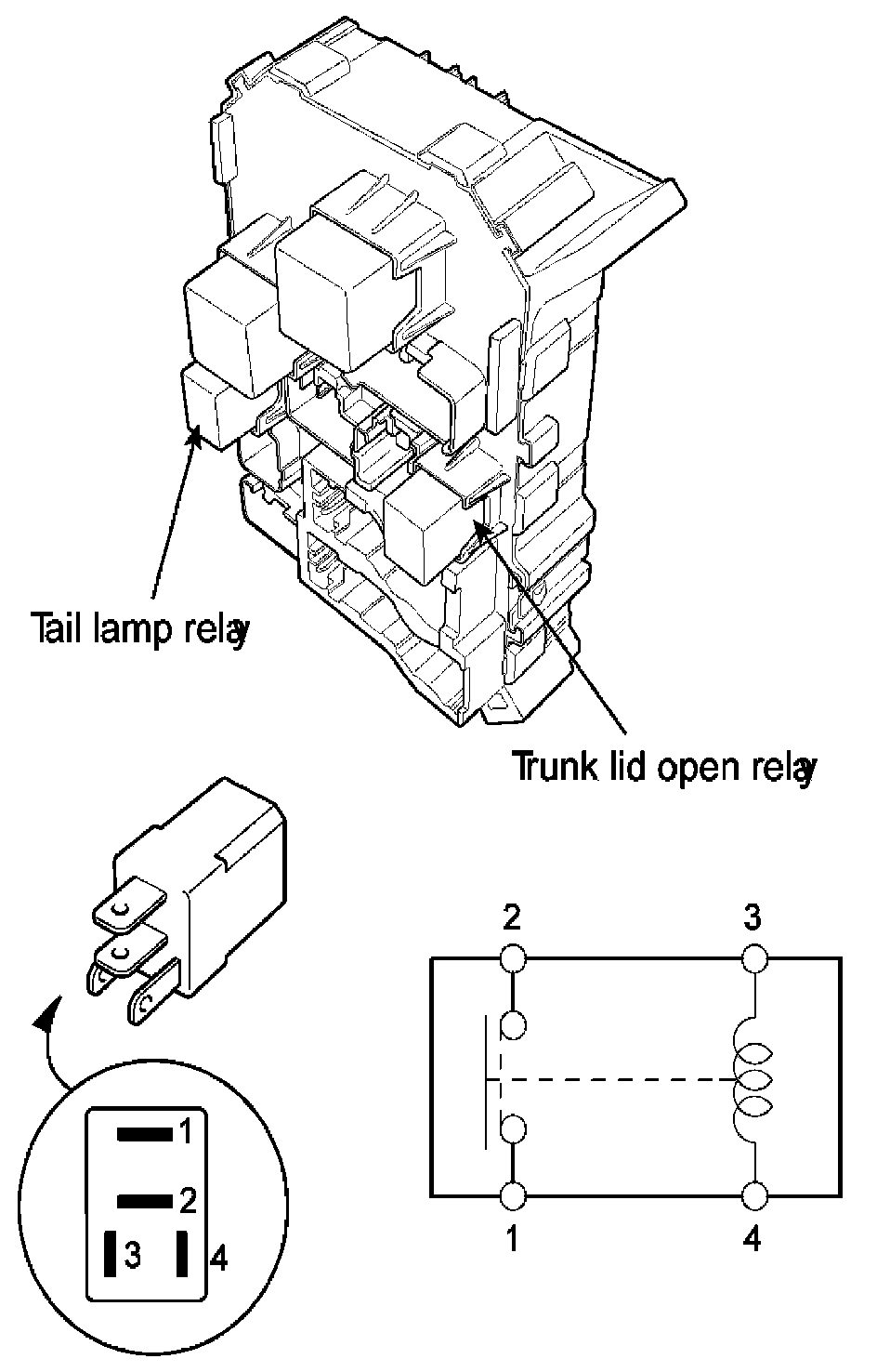 Tail lamp relay

Trunk lid open relay

1
2
3
4

2
3
1
4