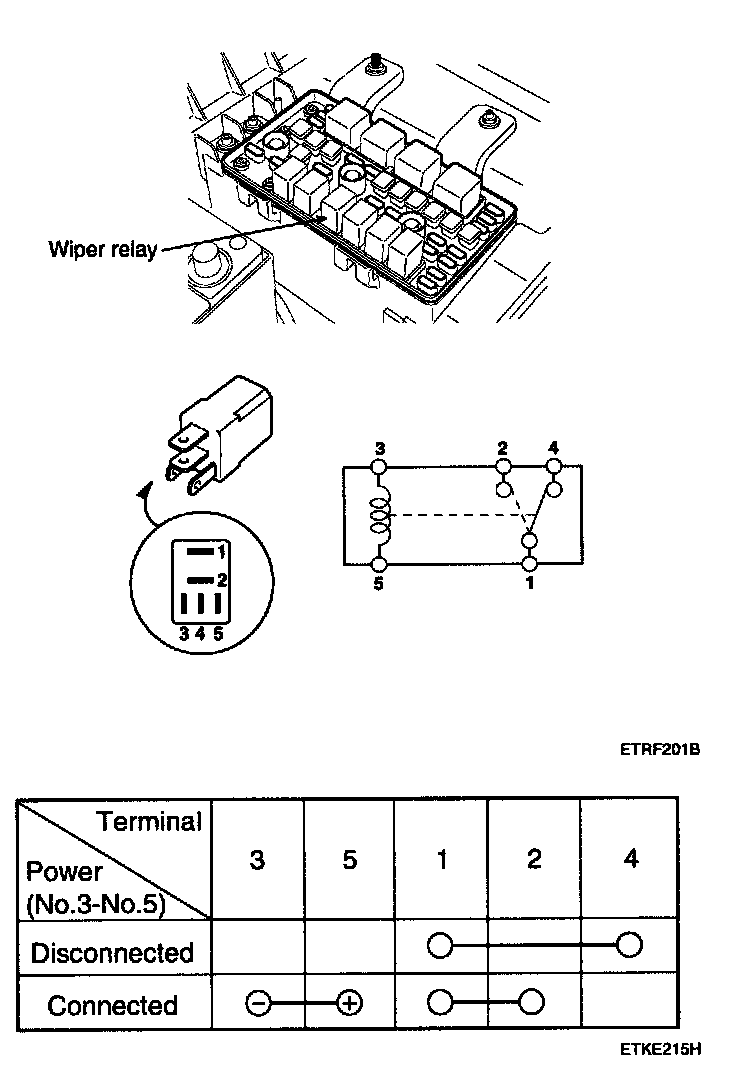 Wiper relay

1
2
3 4 5

3
2
4
5
1

ETRF201B

| Terminal / Power (No.3-No.5) | 3 | 5 | 1 | 2 | 4 |
|---|---|---|---|---|---|
| Disconnected | | | ○ | | ○ |
| Connected | ⊖ | ⊕ | ○ | ○ | |

ETKE215H