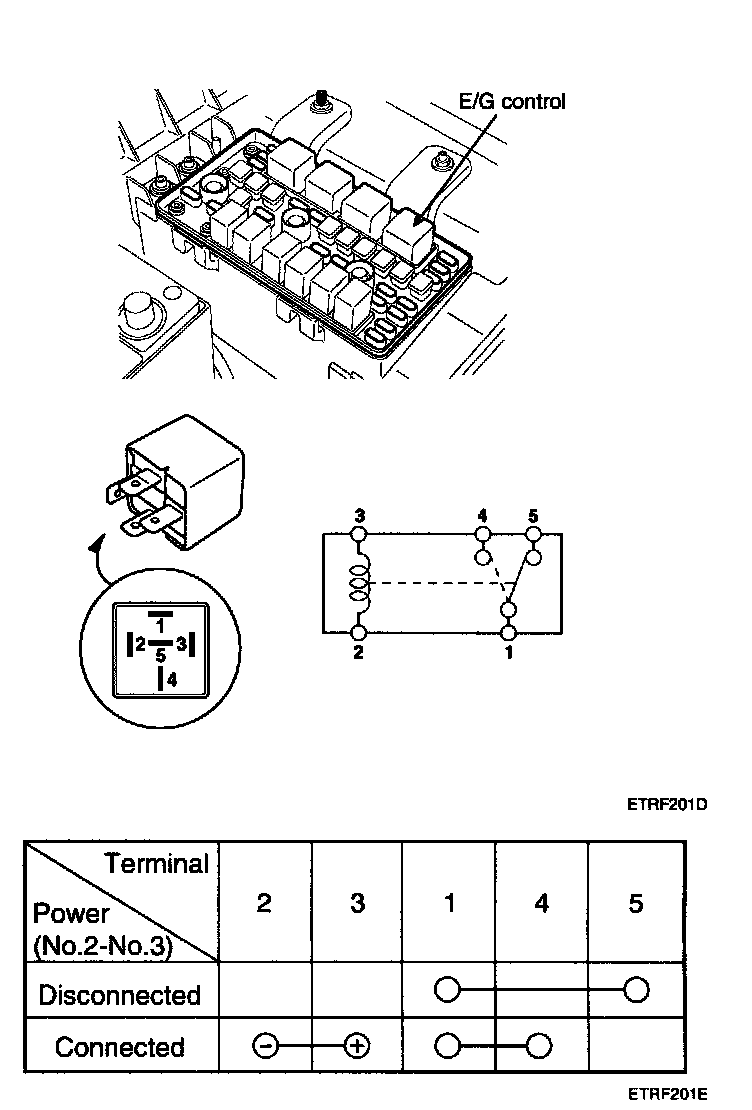 E/G control

1
2 5 3
4

3 4 5
2 1

ETRF201D

| Terminal / Power (No.2-No.3) | 2 | 3 | 1 | 4 | 5 |
|---|---|---|---|---|---|
| Disconnected | | | ○ | | ○ |
| Connected | ⊖ | ⊕ | ○ | ○ | |

ETRF201E