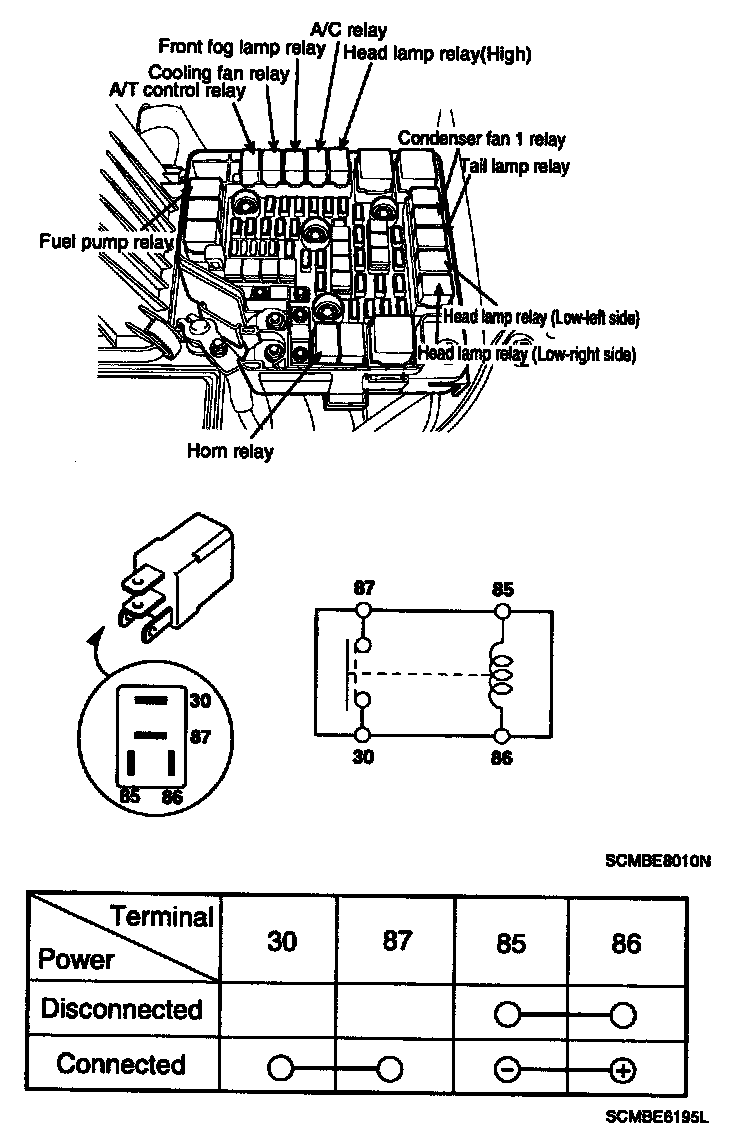 A/C relay
Front fog lamp relay
Head lamp relay(High)
Cooling fan relay
A/T control relay
Condenser fan 1 relay
Tail lamp relay
Fuel pump relay
Head lamp relay (Low-left side)
Head lamp relay (Low-right side)
Horn relay

30
87
85
86

87
85
30
86

SCMBE8010N

| Terminal / Power | 30 | 87 | 85 | 86 |
|---|---|---|---|---|
| Disconnected | | | ○ | ○ |
| Connected | ○ | ○ | ⊖ | ⊕ |

SCMBE6195L