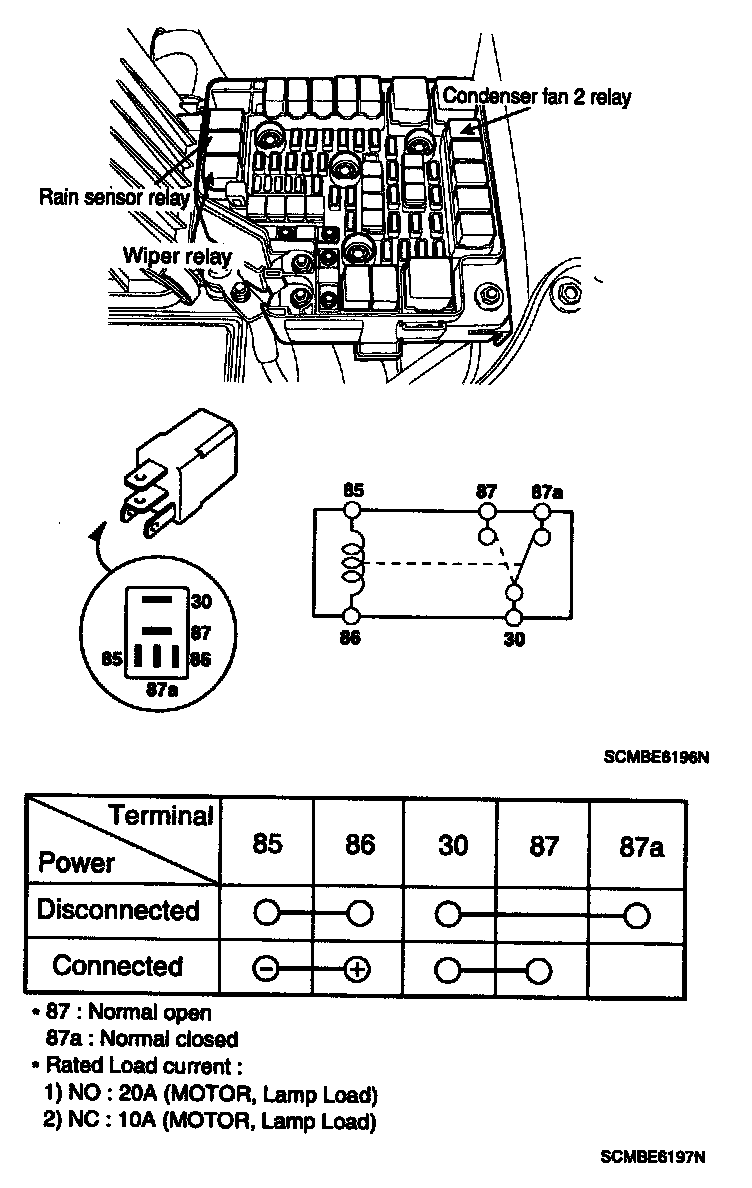 Condenser fan 2 relay

Rain sensor relay

Wiper relay

30
87
85
86
87a

85
87
87a
86
30

SCMBE6196N

| Terminal / Power | 85 | 86 | 30 | 87 | 87a |
|---|---|---|---|---|---|
| Disconnected | ○ | ○ | ○ | | ○ |
| Connected | ⊖ | ⊕ | ○ | ○ | |

• 87 : Normal open
87a : Normal closed
• Rated Load current :
1) NO : 20A (MOTOR, Lamp Load)
2) NC : 10A (MOTOR, Lamp Load)

SCMBE6197N