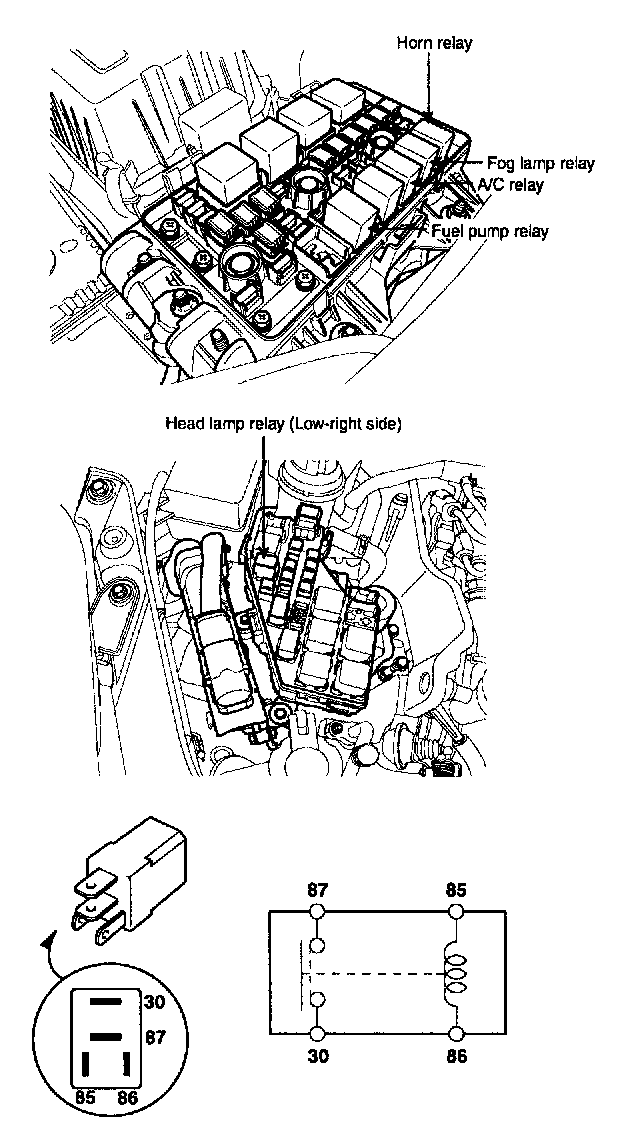 Horn relay
Fog lamp relay
A/C relay
Fuel pump relay

Head lamp relay (Low-right side)

30
87
85 86

87
85
30
86