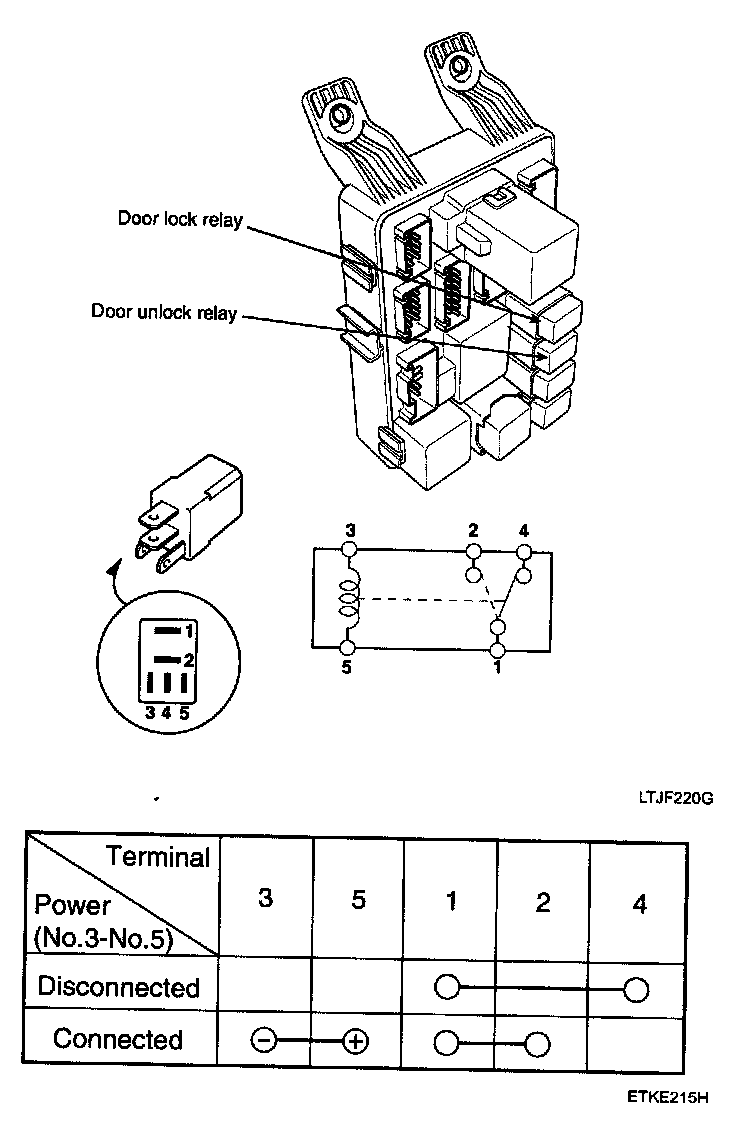 Door lock relay

Door unlock relay

1
2
3 4 5

3
2
4
5
1

LTJF220G

| Terminal / Power (No.3-No.5) | 3 | 5 | 1 | 2 | 4 |
|---|---|---|---|---|---|
| Disconnected | | | ○ | | ○ |
| Connected | ⊖ | ⊕ | ○ | ○ | |

ETKE215H