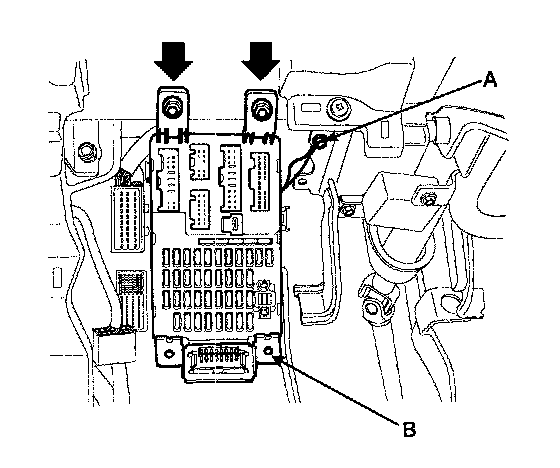 A

B