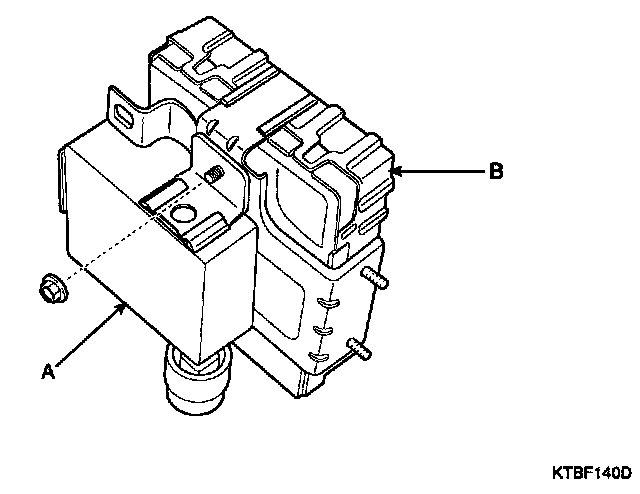 B

A

KTBF140D