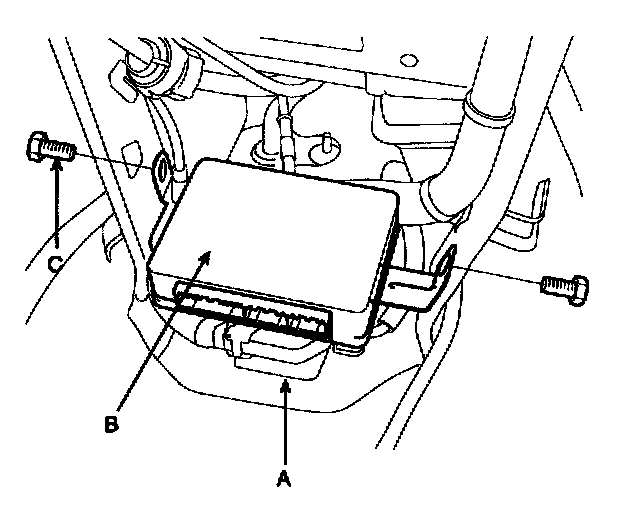 C
B
A