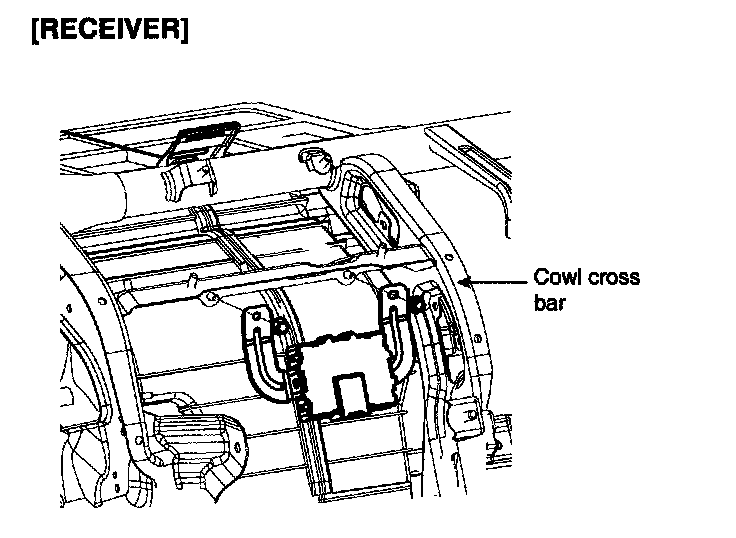 [RECEIVER]

Cowl cross bar