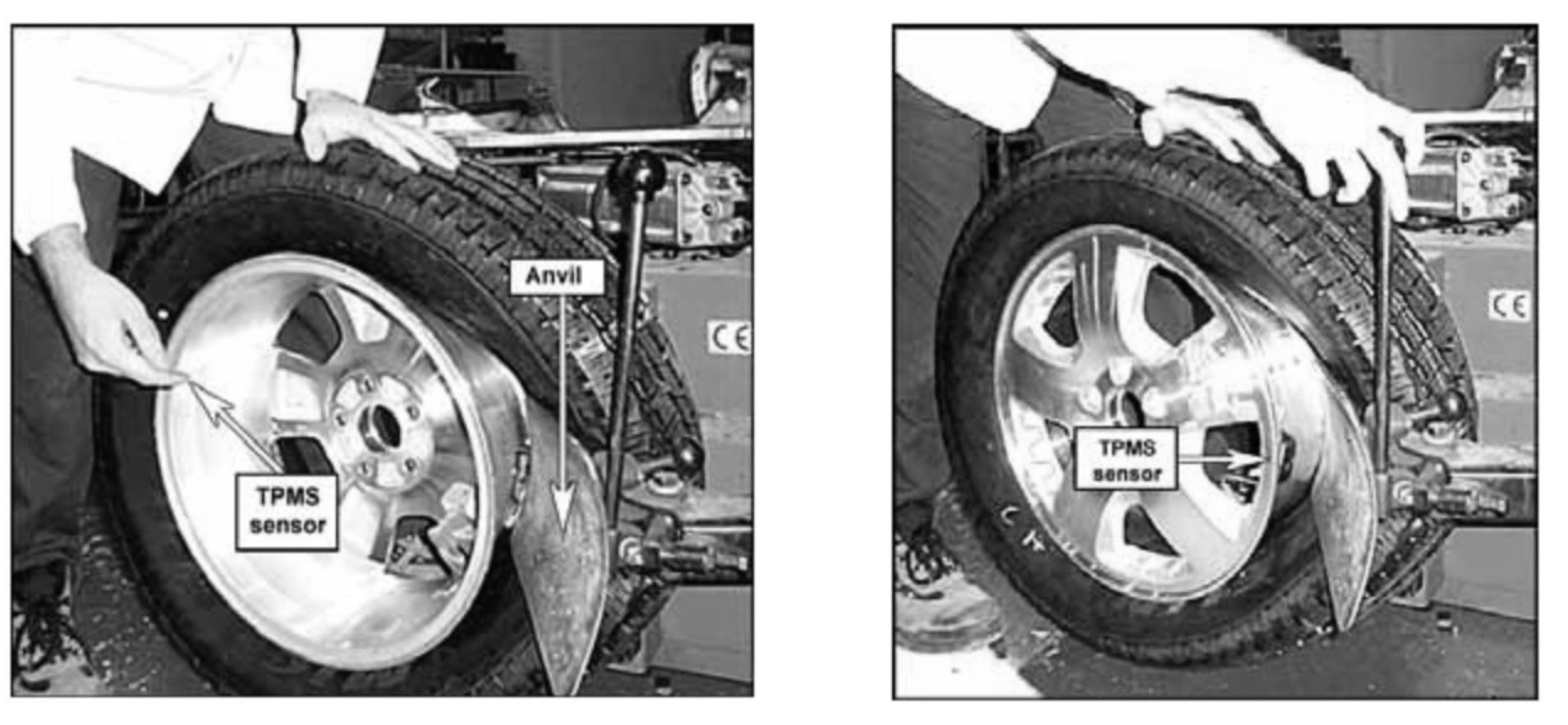 Anvil

CE

TPMS sensor

CE

TPMS sensor