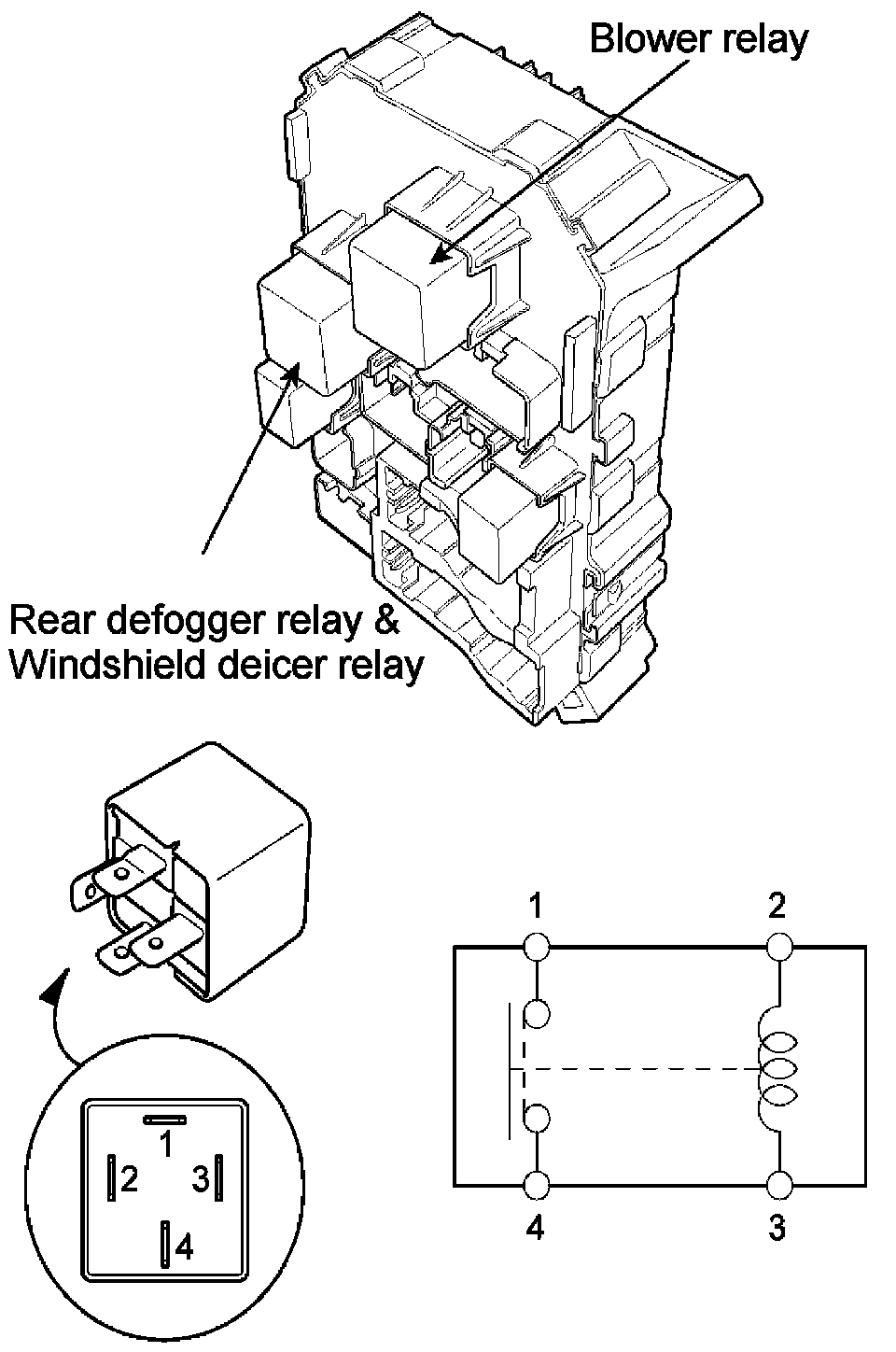 Blower relay

Rear defogger relay &
Windshield deicer relay

1
2
3
4

1
2
4
3