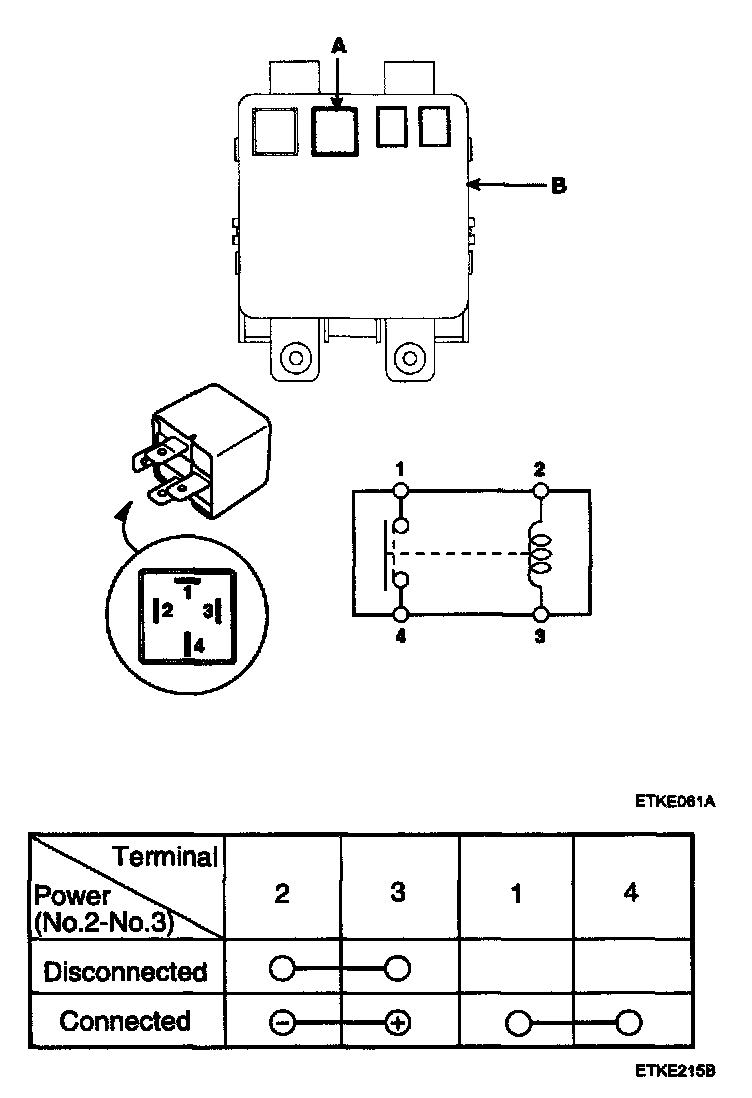 A

B

1
2 3
4

1 2
4 3

ETKE061A

| Terminal / Power (No.2-No.3) | 2 | 3 | 1 | 4 |
|---|---|---|---|---|
| Disconnected | ○ | ○ | | |
| Connected | ⊖ | ⊕ | ○ | ○ |

ETKE215B