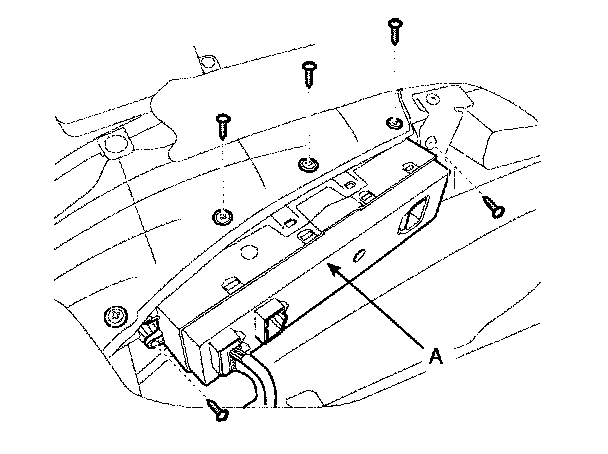 A