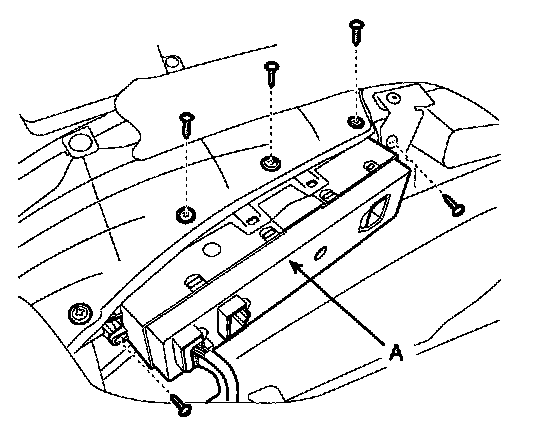 A